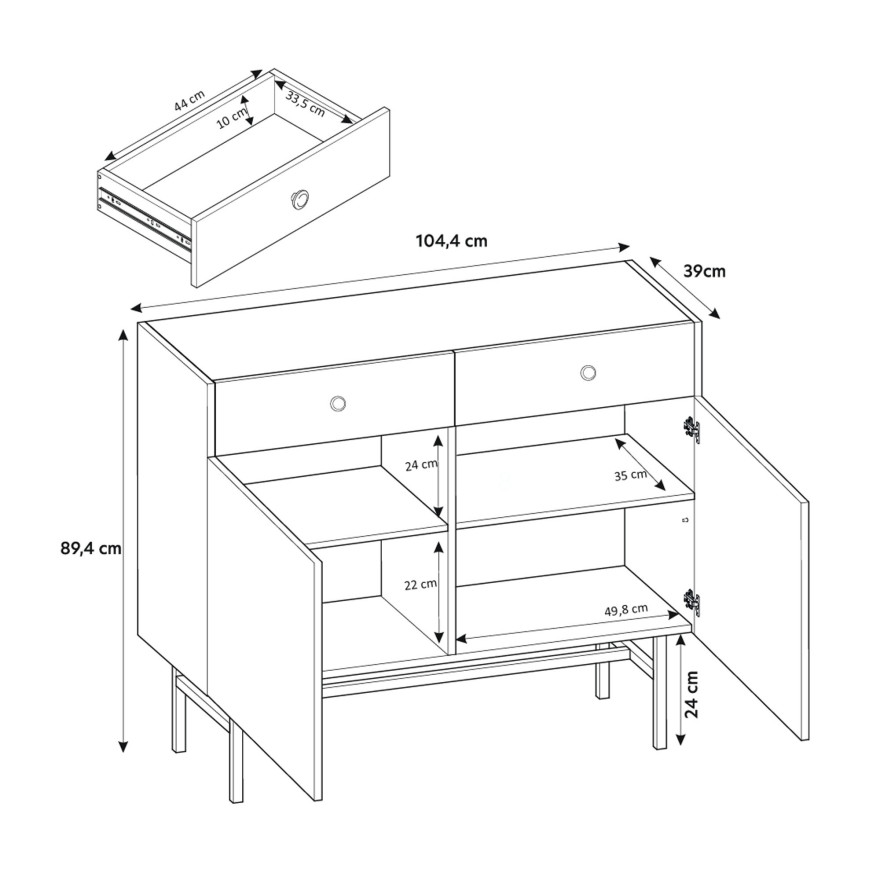 44 cm
10 cm
33,5 cm
104,4 cm
39cm
89,4 cm
24 cm
35 cm
22 cm
49,8 cm
24 cm