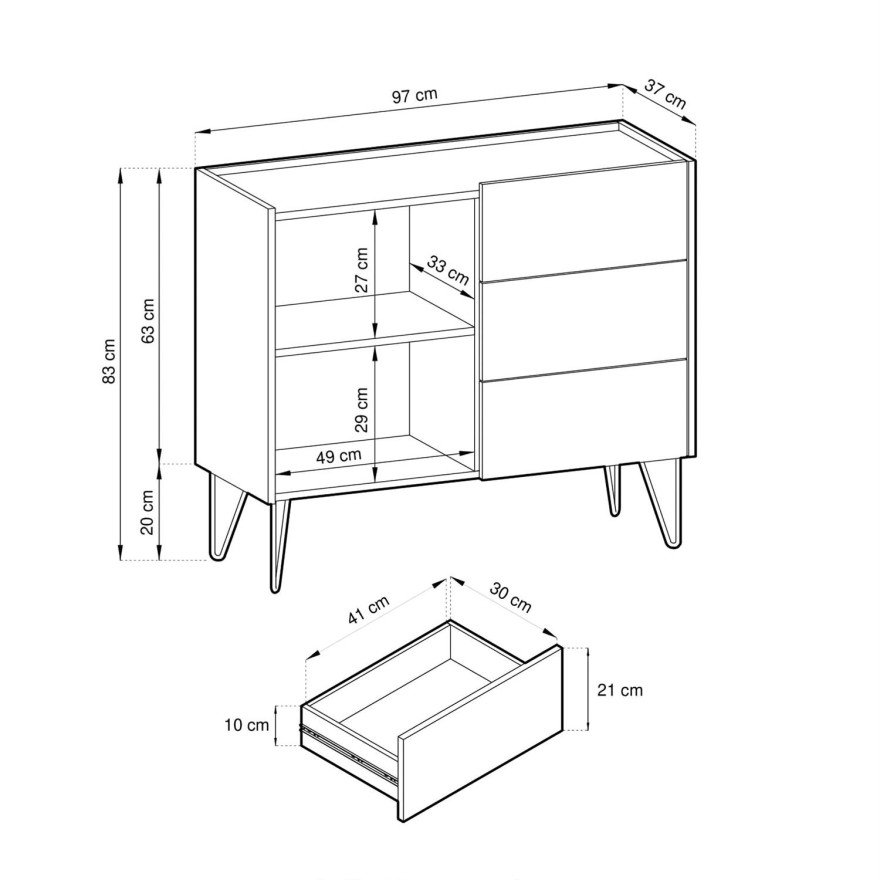 97 cm
37 cm
83 cm
63 cm
20 cm
27 cm
33 cm
29 cm
49 cm
41 cm
30 cm
21 cm
10 cm