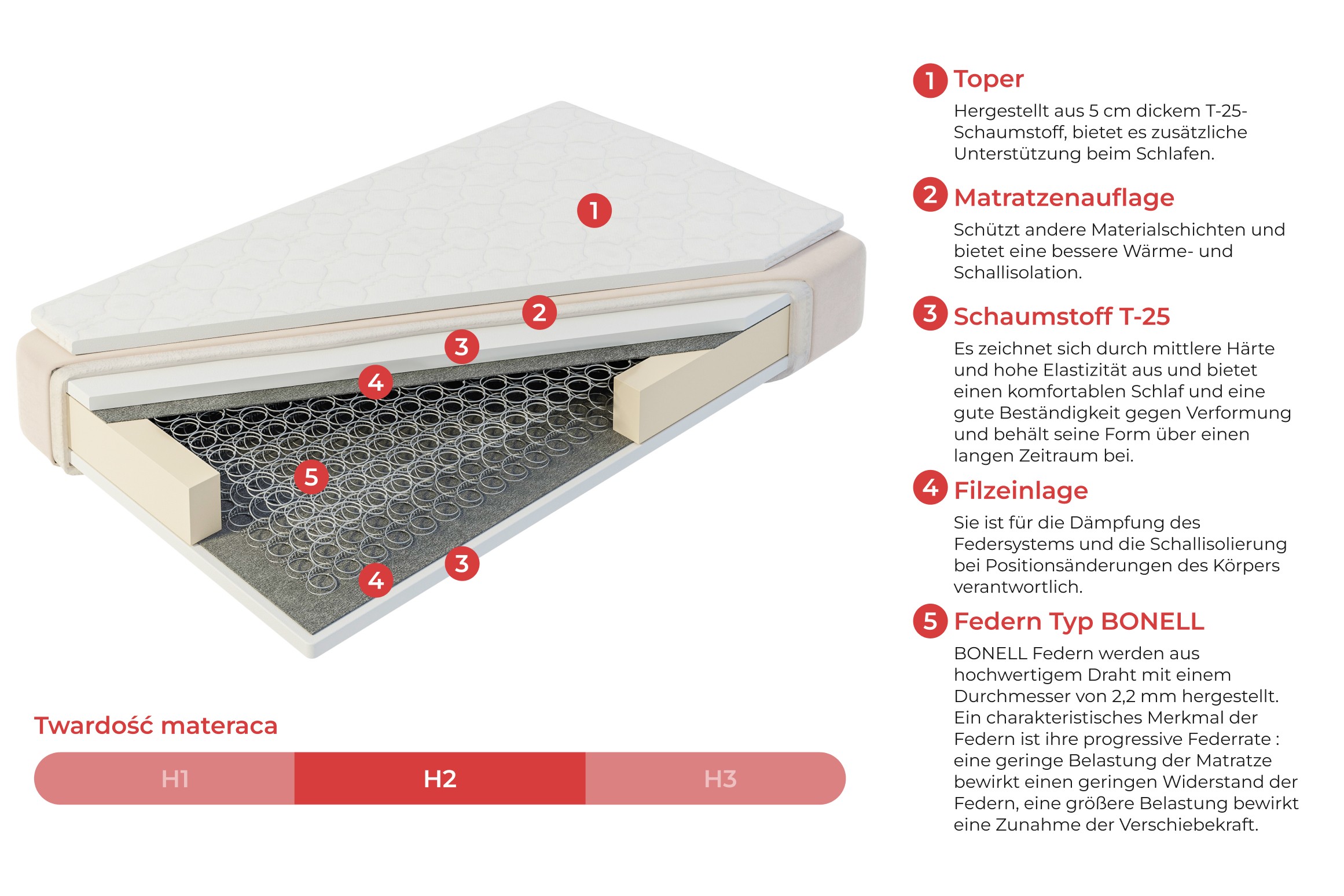 1
2
3
4
5
4
3

Twardość materaca

H1 H2 H3

1 Toper

Hergestellt aus 5 cm dickem T-25-Schaumstoff, bietet es zusätzliche Unterstützung beim Schlafen.

2 Matratzenauflage

Schützt andere Materialschichten und bietet eine bessere Wärme- und Schallisolation.

3 Schaumstoff T-25

Es zeichnet sich durch mittlere Härte und hohe Elastizität aus und bietet einen komfortablen Schlaf und eine gute Beständigkeit gegen Verformung und behält seine Form über einen langen Zeitraum bei.

4 Filzeinlage

Sie ist für die Dämpfung des Federsystems und die Schallisolierung bei Positionsänderungen des Körpers verantwortlich.

5 Federn Typ BONELL

BONELL Federn werden aus hochwertigem Draht mit einem Durchmesser von 2,2 mm hergestellt. Ein charakteristisches Merkmal der Federn ist ihre progressive Federrate : eine geringe Belastung der Matratze bewirkt einen geringen Widerstand der Federn, eine größere Belastung bewirkt eine Zunahme der Verschiebekraft.